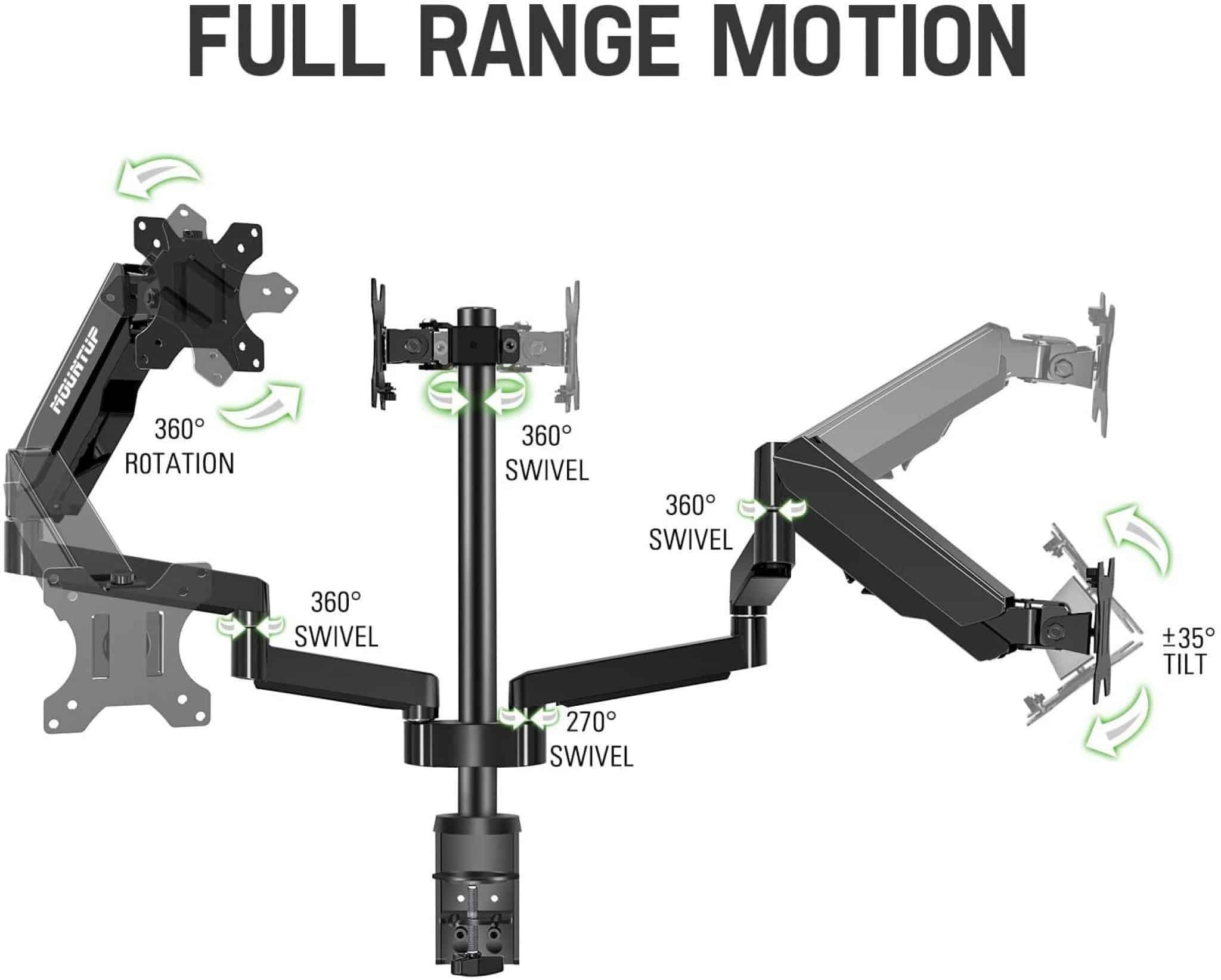 FULL RANGE MOTION

MOUNTUP

360° ROTATION

360° SWIVEL

360° SWIVEL

360° SWIVEL

270° SWIVEL

±35° TILT